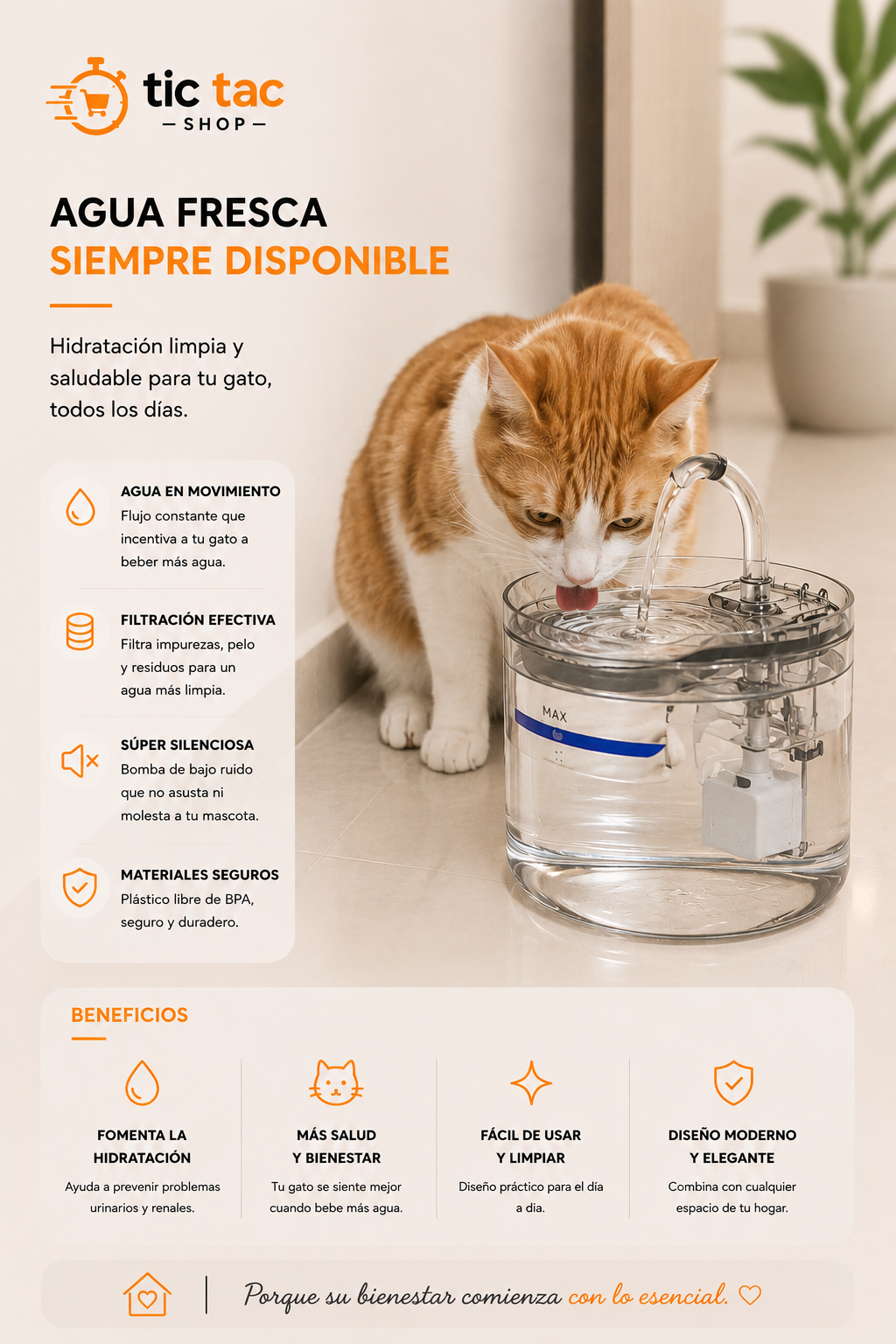 tic tac
— SHOP —

AGUA FRESCA
SIEMPRE DISPONIBLE

Hidratación limpia y saludable para tu gato, todos los días.

AGUA EN MOVIMIENTO
Flujo constante que incentiva a tu gato a beber más agua.

FILTRACIÓN EFECTIVA
Filtra impurezas, pelo y residuos para un agua más limpia.

SÚPER SILENCIOSA
Bomba de bajo ruido que no asusta ni molesta a tu mascota.

MATERIALES SEGUROS
Plástico libre de BPA, seguro y duradero.

MAX

BENEFICIOS

FOMENTA LA HIDRATACIÓN
Ayuda a prevenir problemas urinarios y renales.

MÁS SALUD Y BIENESTAR
Tu gato se siente mejor cuando bebe más agua.

FÁCIL DE USAR Y LIMPIAR
Diseño práctico para el día a dia.

DISEÑO MODERNO Y ELEGANTE
Combina con cualquier espacio de tu hogar.

Porque su bienestar comienza con lo esencial.